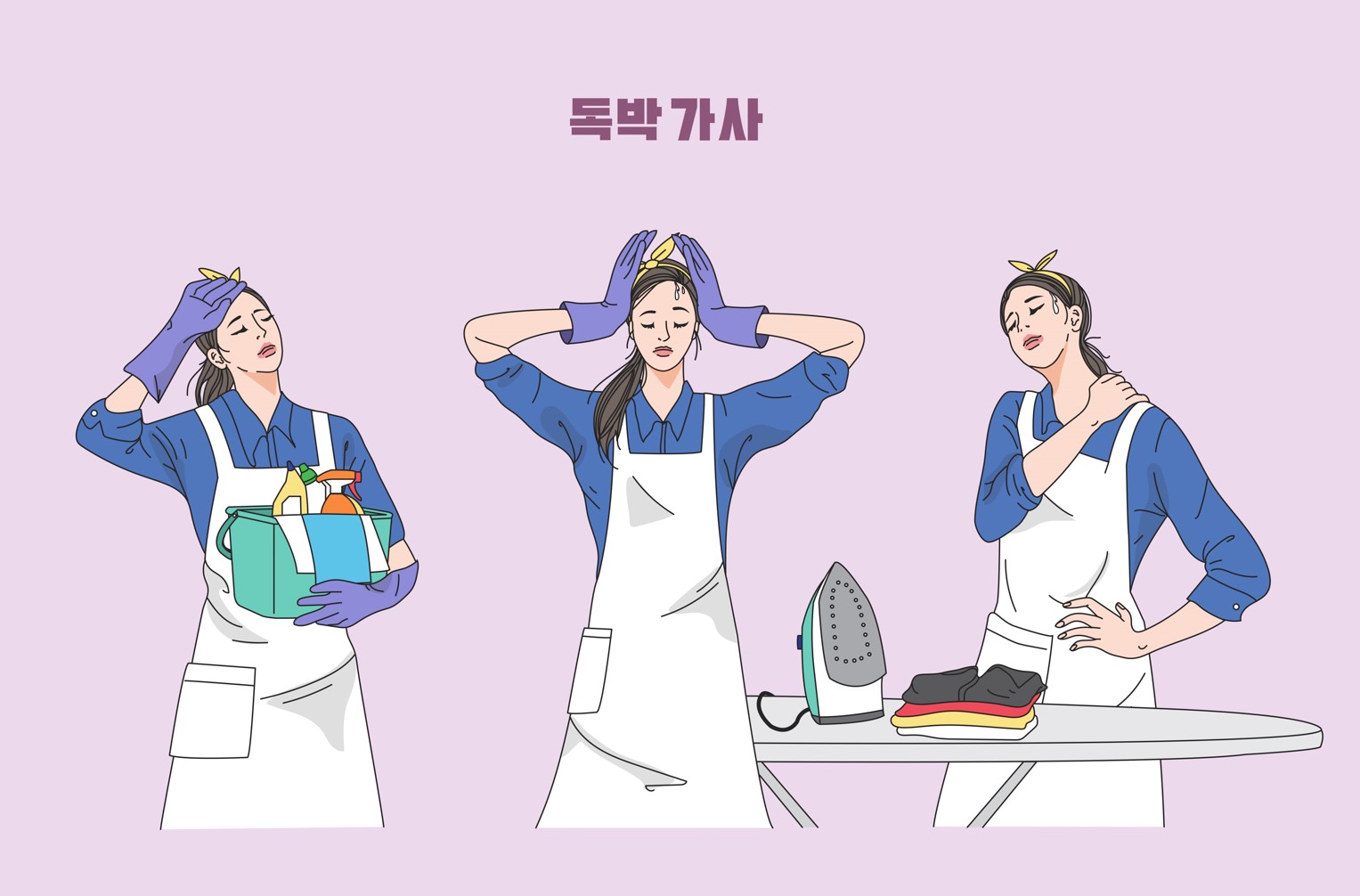 독박 가사